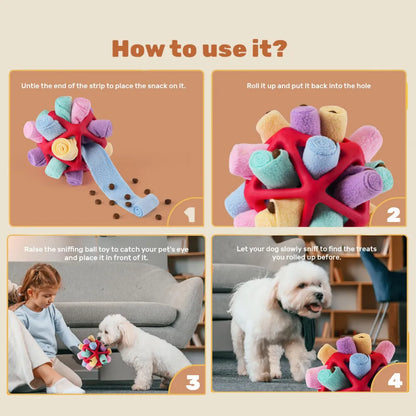 How to use it?

Untie the end of the strip to place the snack on it.

1

Roll it up and put it back into the hole

2

Raise the sniffing ball toy to catch your pet's eye and place it in front of it.

3

Let your dog slowly sniff to find the treats you rolled up before.

4