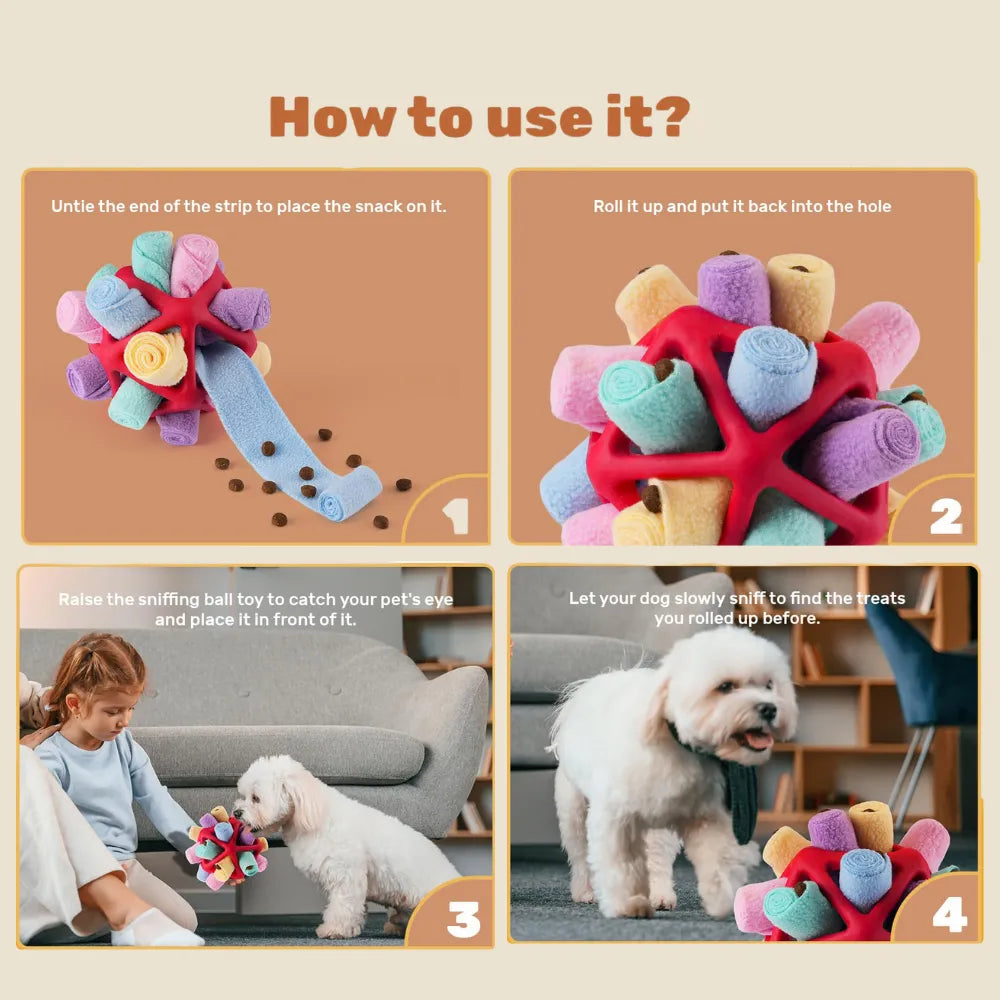 How to use it?

Untie the end of the strip to place the snack on it.

1

Roll it up and put it back into the hole

2

Raise the sniffing ball toy to catch your pet's eye and place it in front of it.

3

Let your dog slowly sniff to find the treats you rolled up before.

4